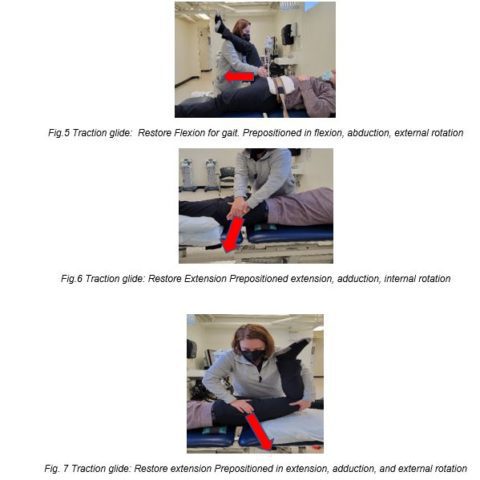 Fig.5 Traction glide:  Restore Flexion for gait. Prepositioned in flexion, abduction, external rotation

Fig.6 Traction glide: Restore Extension Prepositioned extension, adduction, internal rotation

Fig. 7 Traction glide: Restore extension Prepositioned in extension, adduction, and external rotation